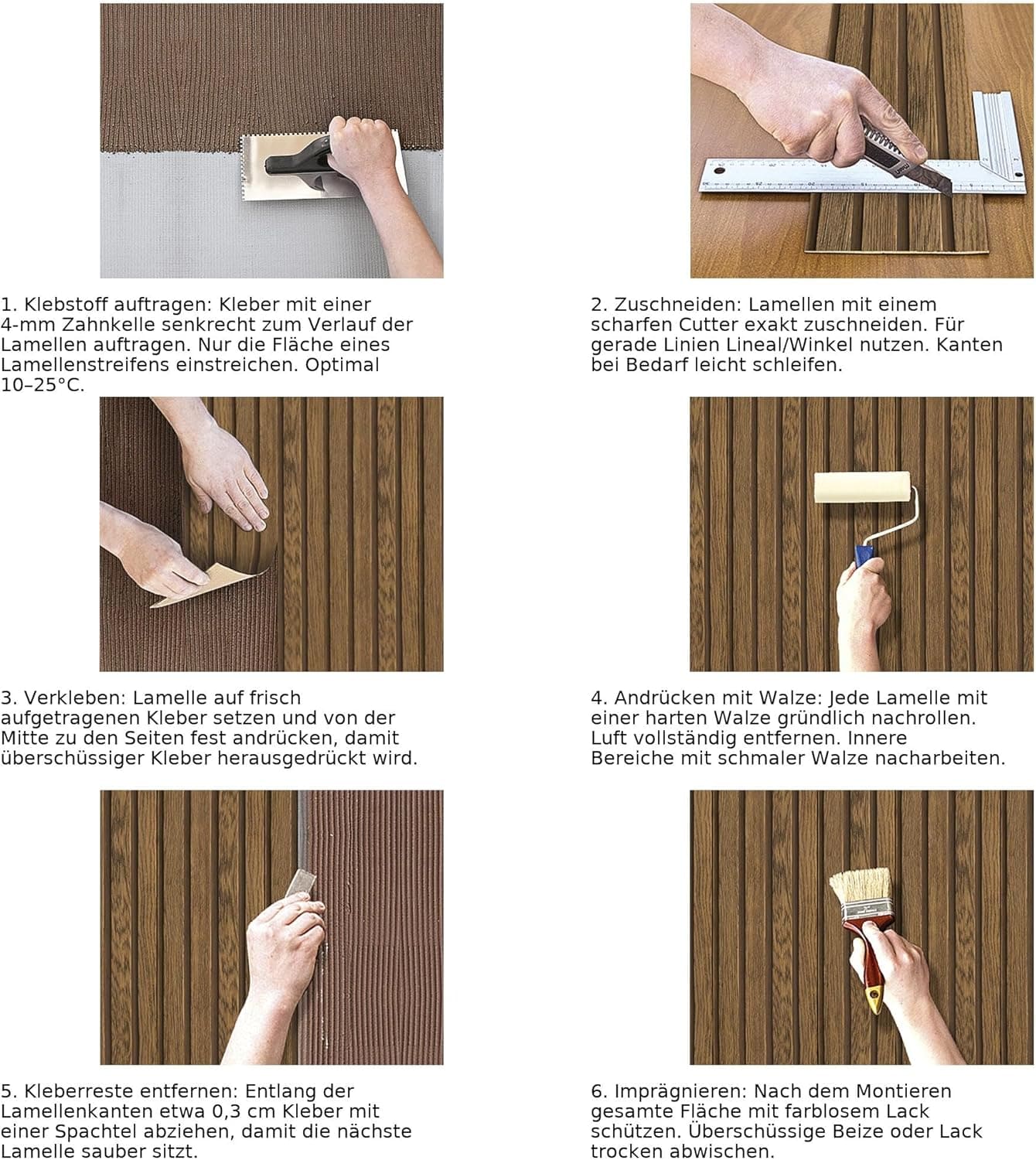 1. Klebstoff auftragen: Kleber mit einer 4-mm Zahnkelle senkrecht zum Verlauf der Lamellen auftragen. Nur die Fläche eines Lamellenstreifens einstreichen. Optimal 10–25°C.

2. Zuschneiden: Lamellen mit einem scharfen Cutter exakt zuschneiden. Für gerade Linien Lineal/Winkel nutzen. Kanten bei Bedarf leicht schleifen.

3. Verkleben: Lamelle auf frisch aufgetragenen Kleber setzen und von der Mitte zu den Seiten fest andrücken, damit überschüssiger Kleber herausgedrückt wird.

4. Andrücken mit Walze: Jede Lamelle mit einer harten Walze gründlich nachrollen. Luft vollständig entfernen. Innere Bereiche mit schmaler Walze nacharbeiten.

5. Kleberreste entfernen: Entlang der Lamellenkanten etwa 0,3 cm Kleber mit einer Spachtel abziehen, damit die nächste Lamelle sauber sitzt.

6. Imprägnieren: Nach dem Montieren gesamte Fläche mit farblosem Lack schützen. Überschüssige Beize oder Lack trocken abwischen.